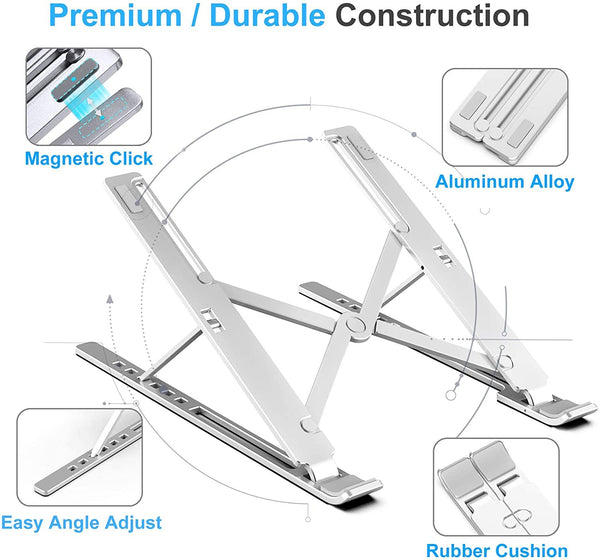 Premium / Durable Construction

Magnetic Click

Aluminum Alloy

Easy Angle Adjust

Rubber Cushion